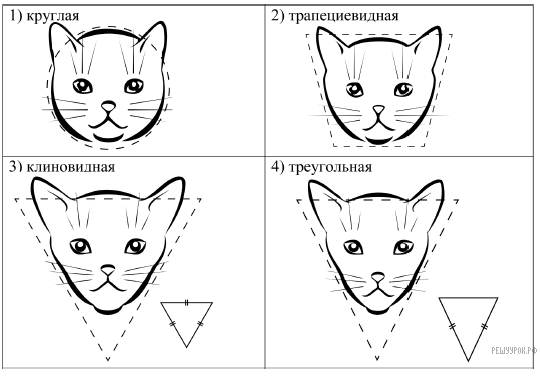 1) круглая

2) трапециевидная

3) клиновидная

4) треугольная

РЕШУУРОК.РФ